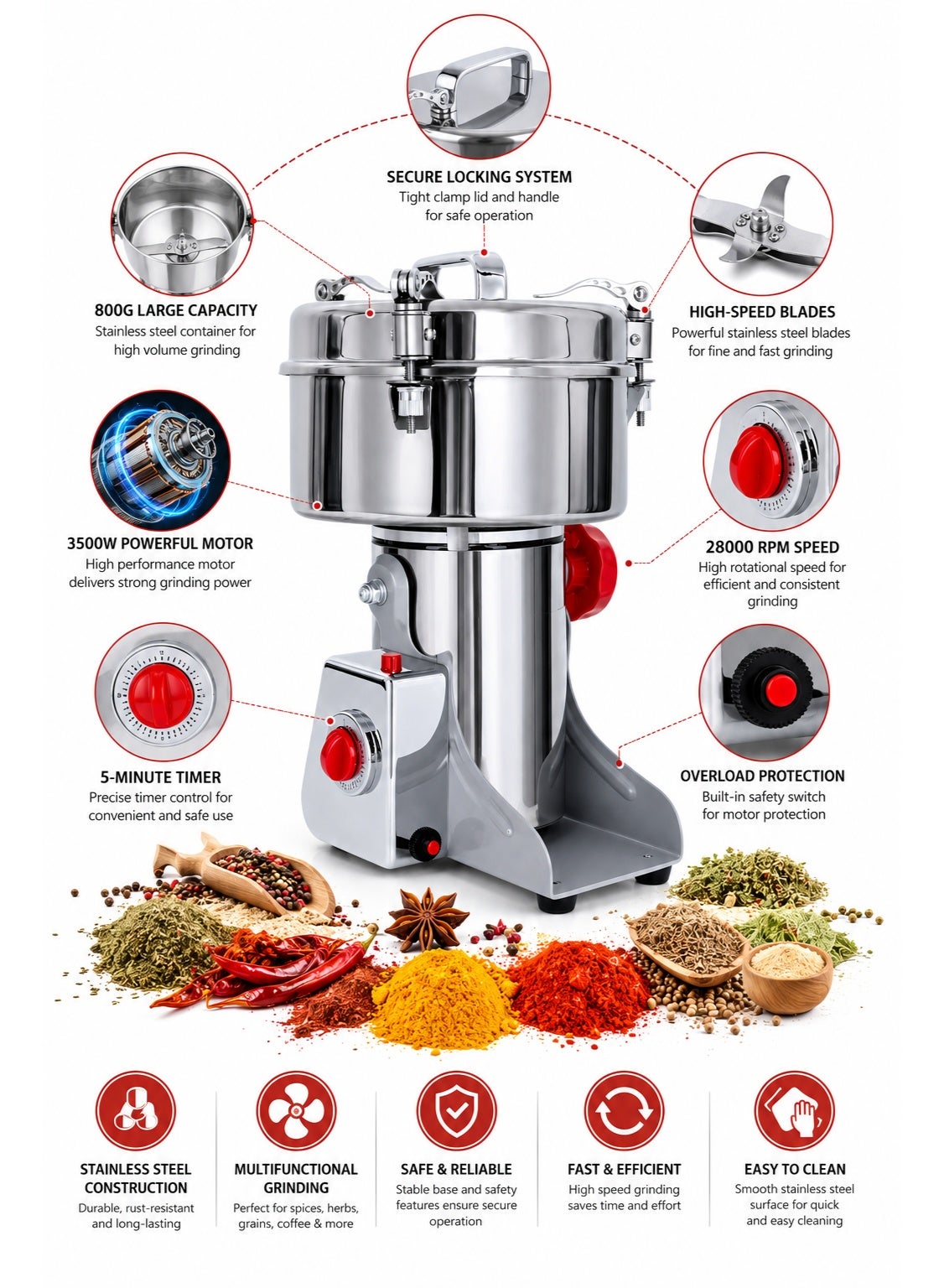 SECURE LOCKING SYSTEM
Tight clamp lid and handle for safe operation

800G LARGE CAPACITY
Stainless steel container for high volume grinding

HIGH-SPEED BLADES
Powerful stainless steel blades for fine and fast grinding

3500W POWERFUL MOTOR
High performance motor delivers strong grinding power

28000 RPM SPEED
High rotational speed for efficient and consistent grinding

5-MINUTE TIMER
Precise timer control for convenient and safe use

OVERLOAD PROTECTION
Built-in safety switch for motor protection

STAINLESS STEEL CONSTRUCTION
Durable, rust-resistant and long-lasting

MULTIFUNCTIONAL GRINDING
Perfect for spices, herbs, grains, coffee & more

SAFE & RELIABLE
Stable base and safety features ensure secure operation

FAST & EFFICIENT
High speed grinding saves time and effort

EASY TO CLEAN
Smooth stainless steel surface for quick and easy cleaning